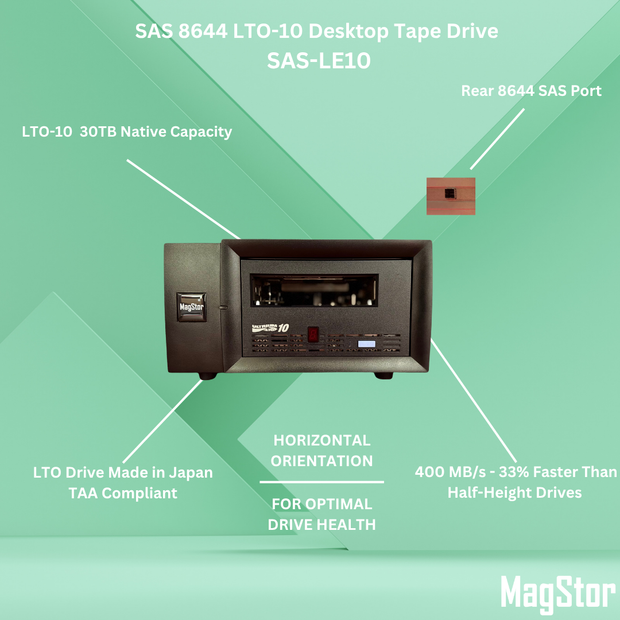 SAS 8644 LTO-10 Desktop Tape Drive
SAS-LE10

Rear 8644 SAS Port

LTO-10 30TB Native Capacity

MagStor

ULTRIUM 10

LTO Drive Made in Japan
TAA Compliant

HORIZONTAL ORIENTATION

FOR OPTIMAL DRIVE HEALTH

400 MB/s - 33% Faster Than Half-Height Drives

MagStor